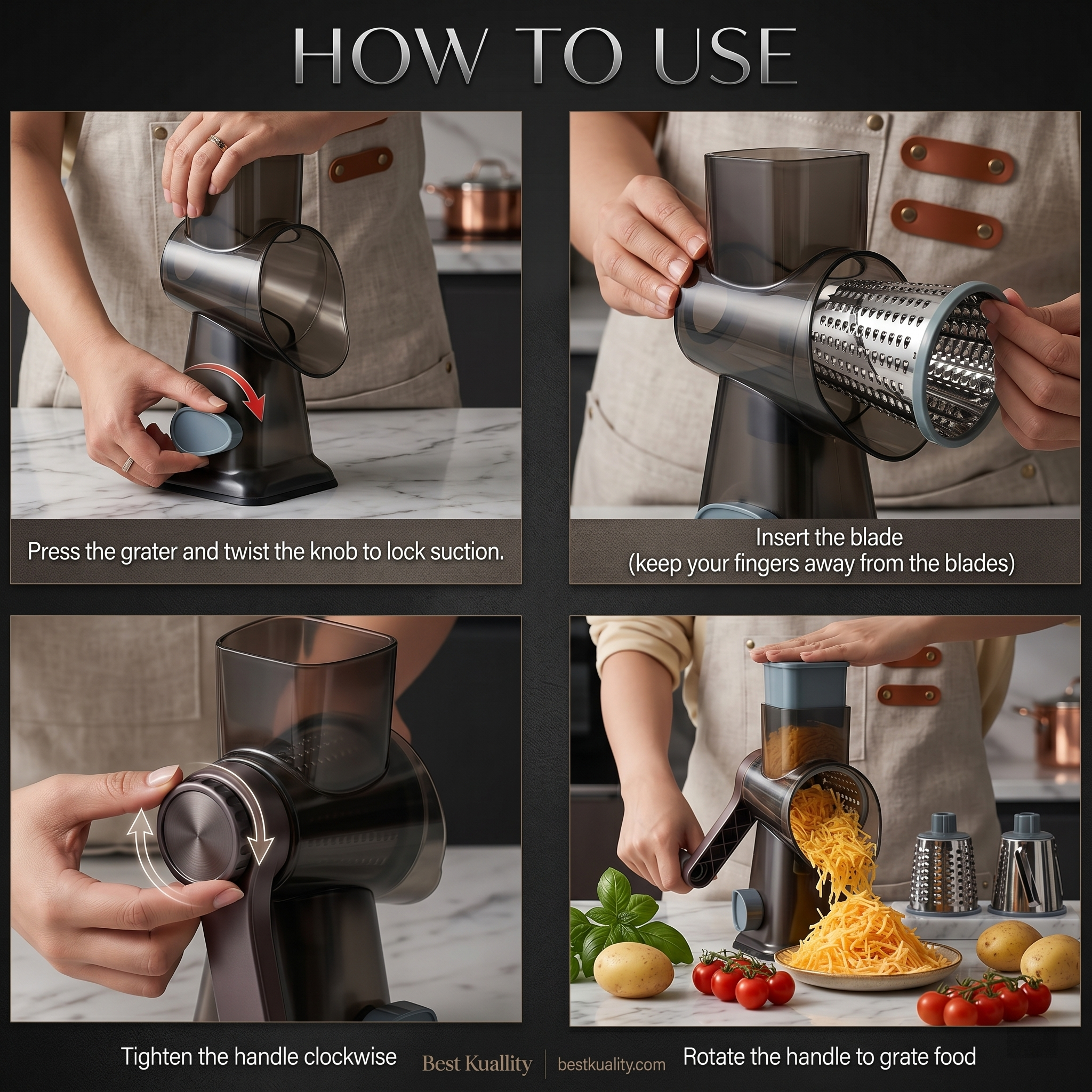 HOW TO USE

Press the grater and twist the knob to lock suction.

Insert the blade
(keep your fingers away from the blades)

Tighten the handle clockwise

Best Kuallity | bestkuality.com

Rotate the handle to grate food